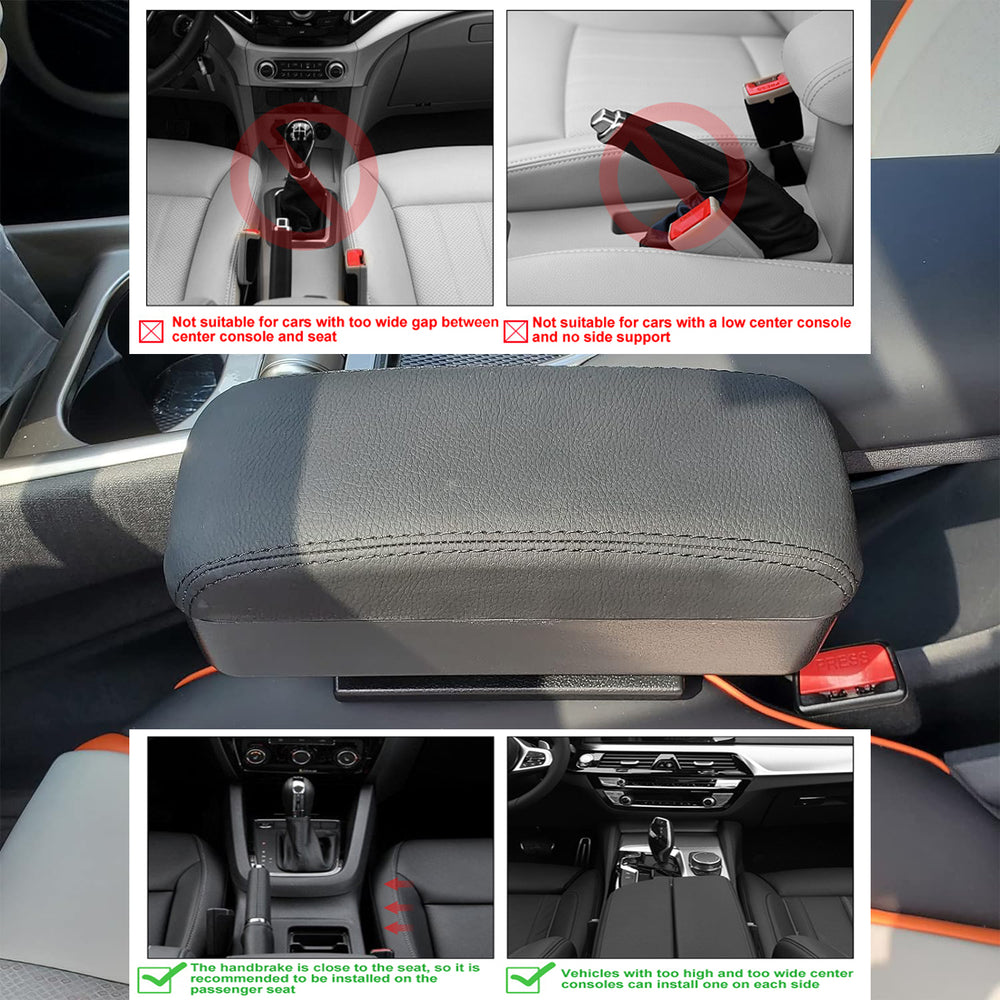 Not suitable for cars with too wide gap between center console and seat

Not suitable for cars with a low center console and no side support

PRESS

The handbrake is close to the seat, so it is recommended to be installed on the passenger seat

Vehicles with too high and too wide center consoles can install one on each side