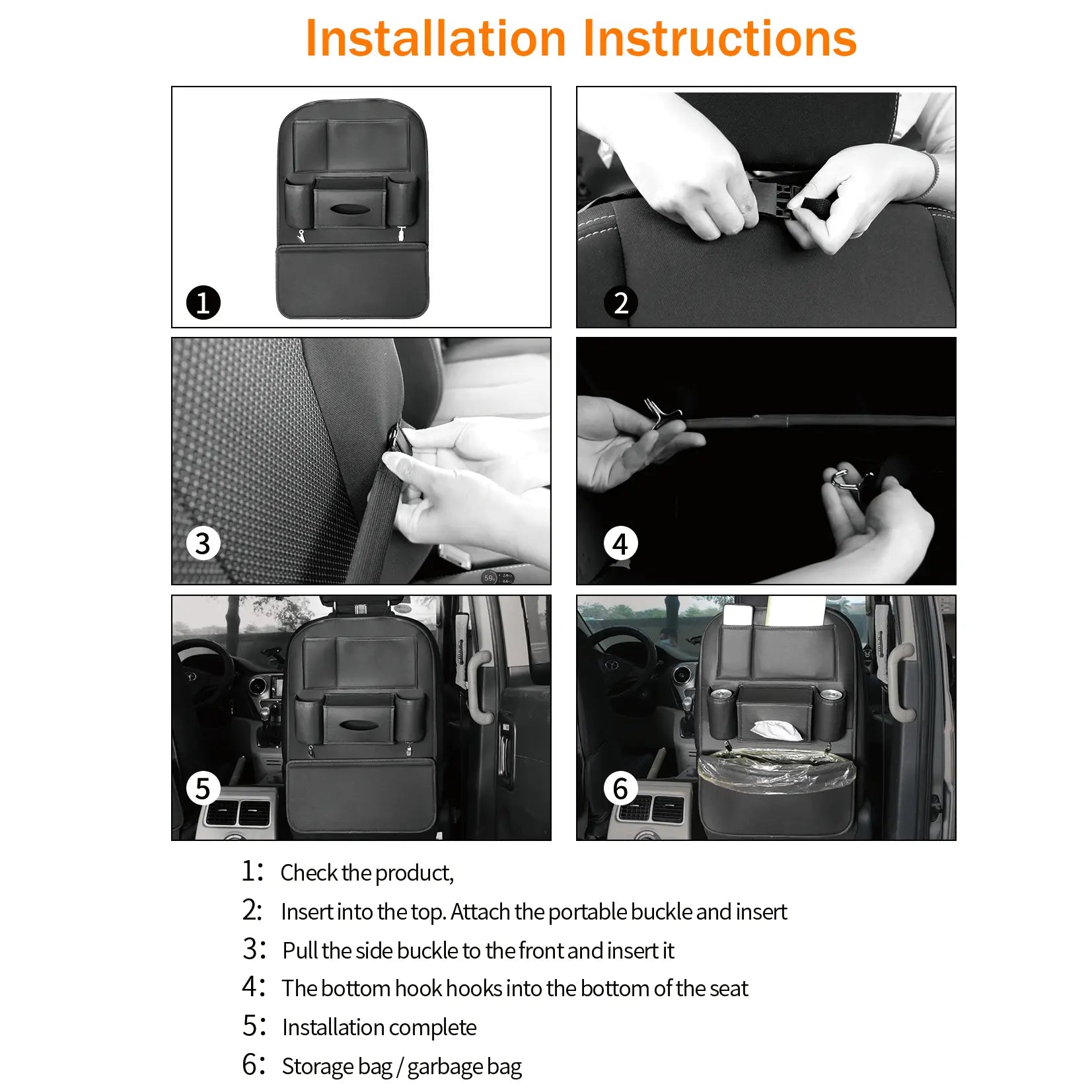 Installation Instructions

1

2

3

4

5

6

1: Check the product,

2: Insert into the top. Attach the portable buckle and insert

3: Pull the side buckle to the front and insert it

4: The bottom hook hooks into the bottom of the seat

5: Installation complete

6: Storage bag / garbage bag