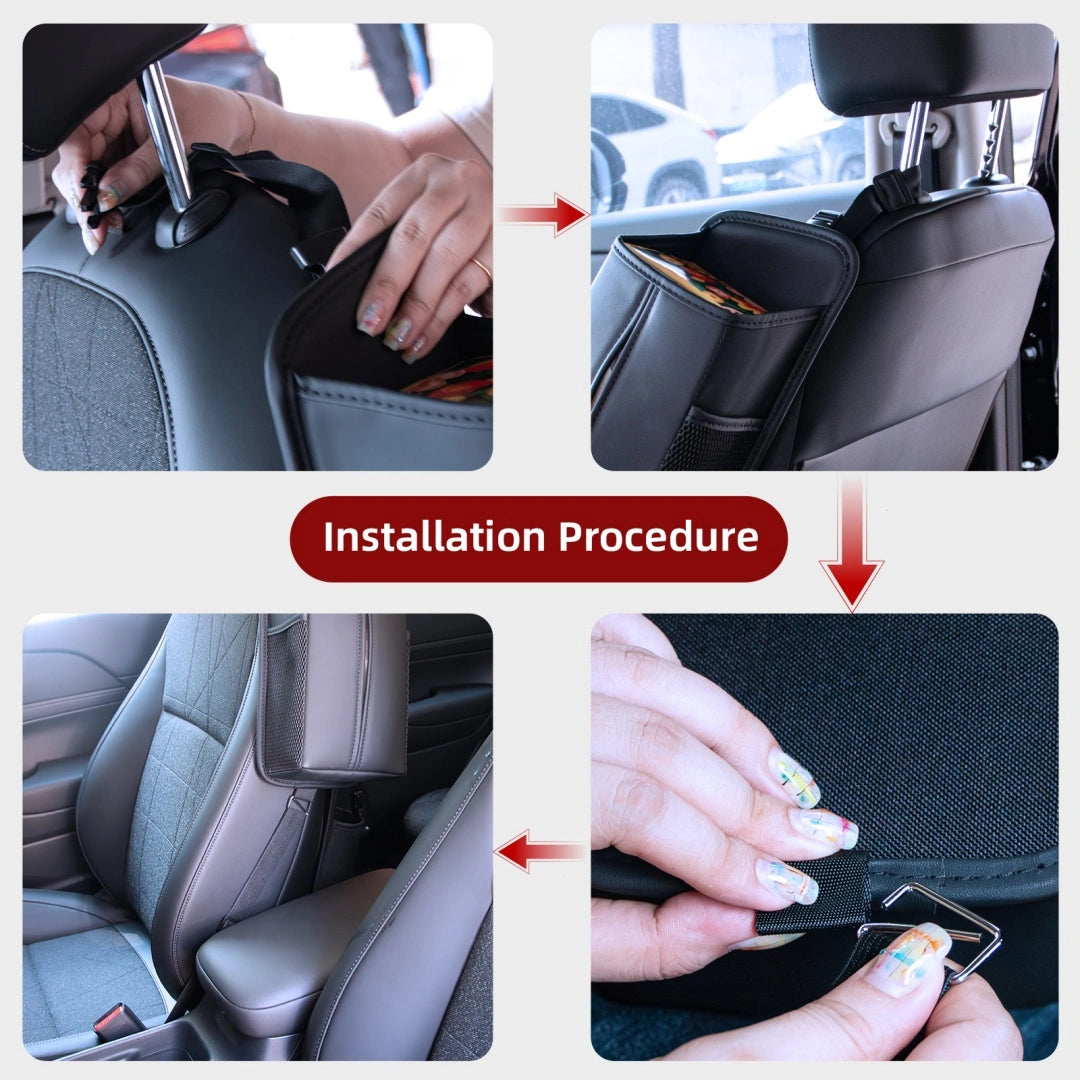 Installation Procedure